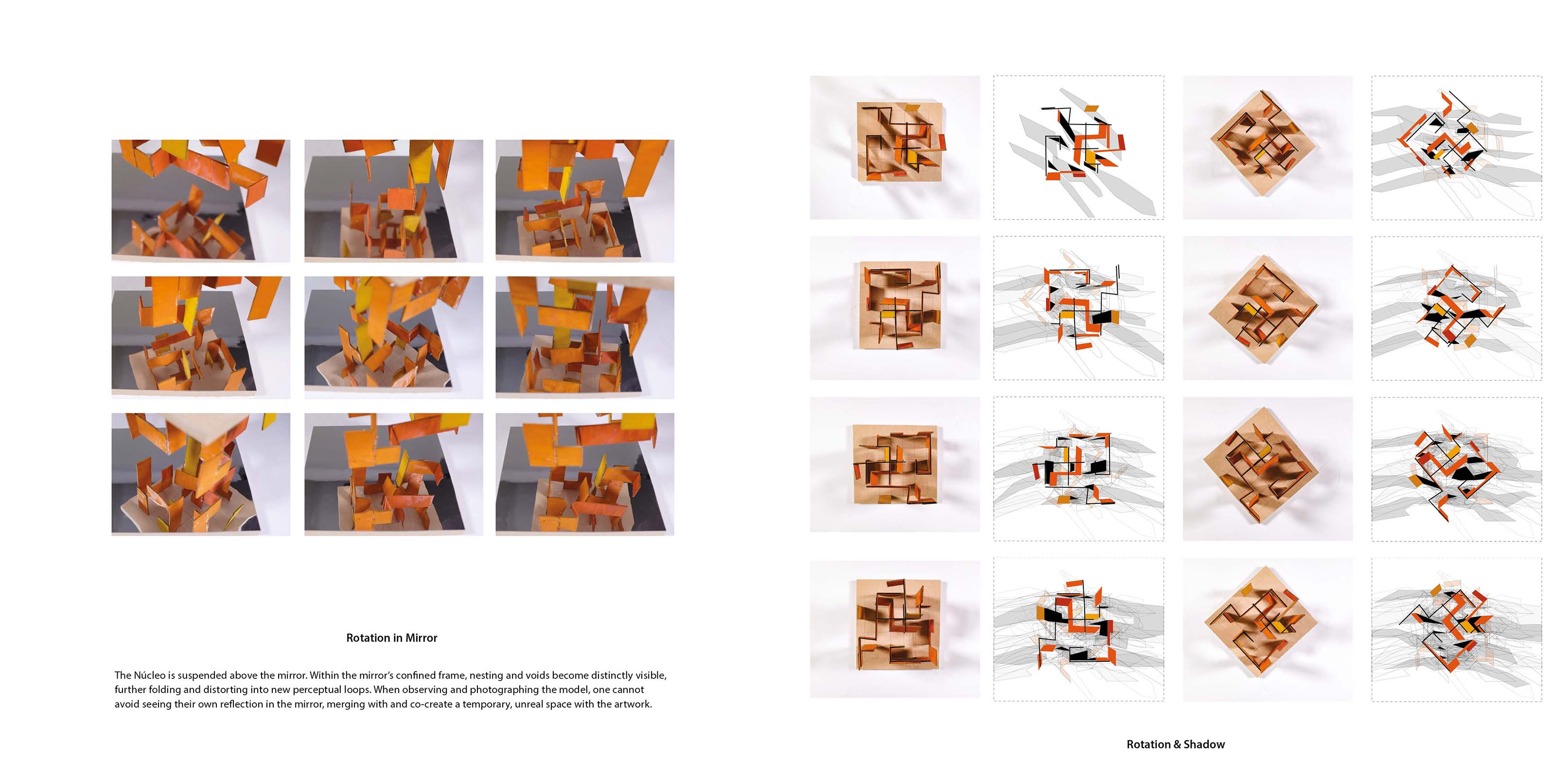 Rotation in Mirror

The Núcleo is suspended above the mirror. Within the mirror's confined frame, nesting and voids become distinctly visible, further folding and distorting into new perceptual loops. When observing and photographing the model, one cannot avoid seeing their own reflection in the mirror, merging with and co-create a temporary, unreal space with the artwork.

Rotation & Shadow