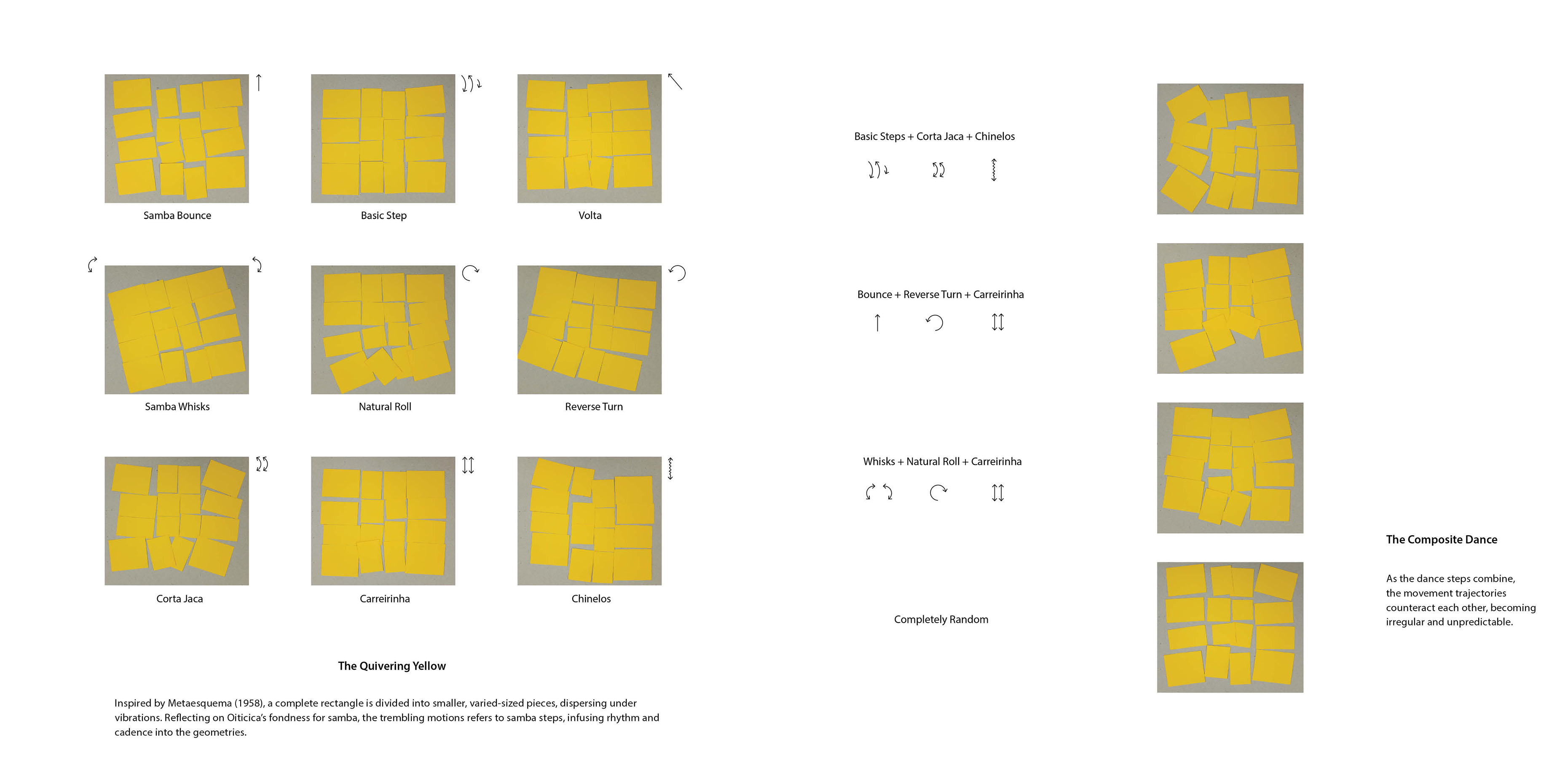 Samba Bounce

Basic Step

Volta

Samba Whisks

Natural Roll

Reverse Turn

Corta Jaca

Carreirinha

Chinelos

The Quivering Yellow

Inspired by Metaesquema (1958), a complete rectangle is divided into smaller, varied-sized pieces, dispersing under vibrations. Reflecting on Oiticica's fondness for samba, the trembling motions refers to samba steps, infusing rhythm and cadence into the geometries.

Basic Steps + Corta Jaca + Chinelos

Bounce + Reverse Turn + Carreirinha

Whisks + Natural Roll + Carreirinha

Completely Random

The Composite Dance

As the dance steps combine, the movement trajectories counteract each other, becoming irregular and unpredictable.