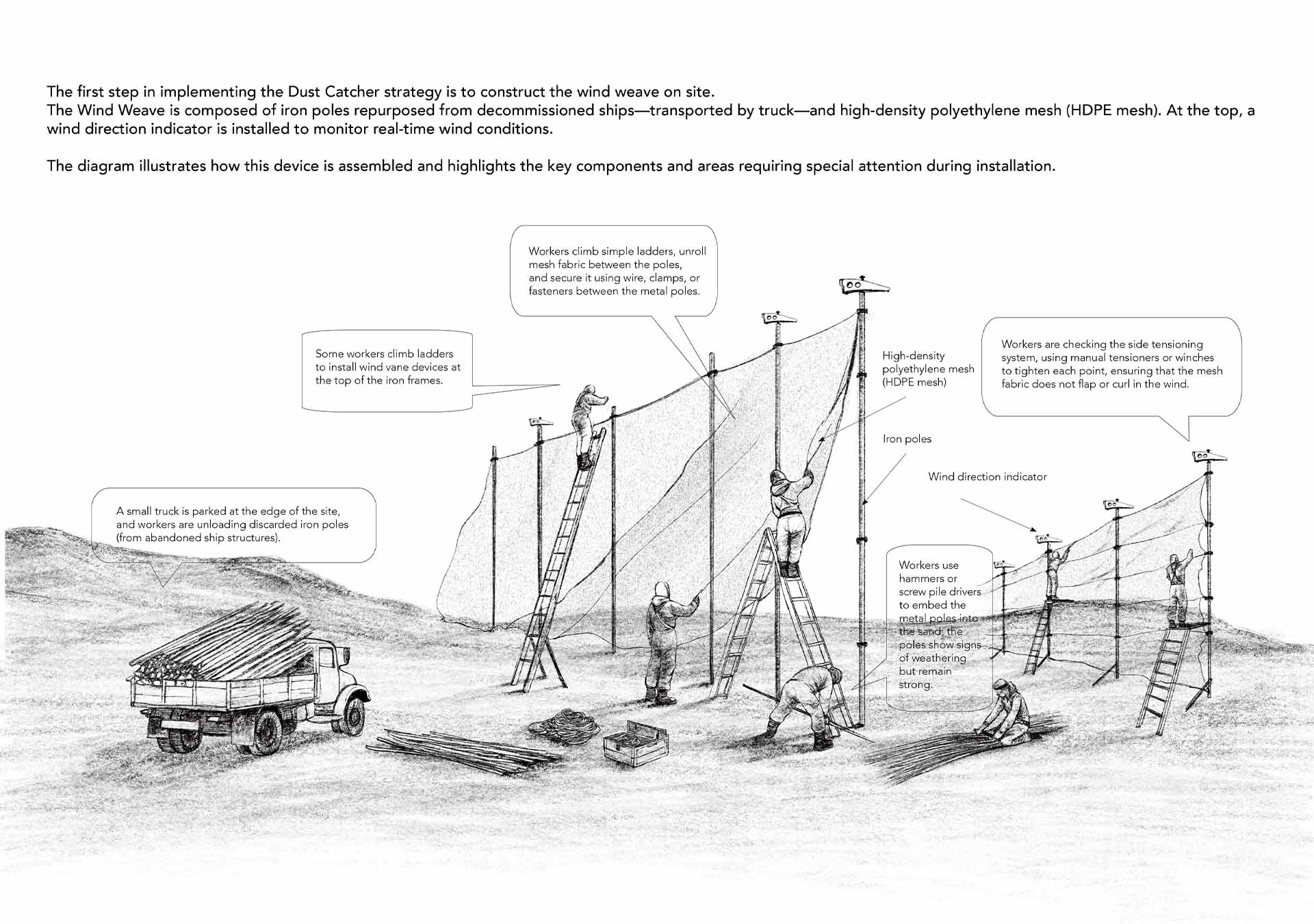 The first step in implementing the Dust Catcher strategy is to construct the wind weave on site.
The Wind Weave is composed of iron poles repurposed from decommissioned ships—transported by truck—and high-density polyethylene mesh (HDPE mesh). At the top, a wind direction indicator is installed to monitor real-time wind conditions.

The diagram illustrates how this device is assembled and highlights the key components and areas requiring special attention during installation.

Workers climb simple ladders, unroll mesh fabric between the poles, and secure it using wire, clamps, or fasteners between the metal poles.

Some workers climb ladders to install wind vane devices at the top of the iron frames.

High-density polyethylene mesh (HDPE mesh)

Workers are checking the side tensioning system, using manual tensioners or winches to tighten each point, ensuring that the mesh fabric does not flap or curl in the wind.

Iron poles

Wind direction indicator

A small truck is parked at the edge of the site, and workers are unloading discarded iron poles (from abandoned ship structures).

Workers use hammers or screw pile drivers to embed the metal poles into the sand; the poles show signs of weathering but remain strong.