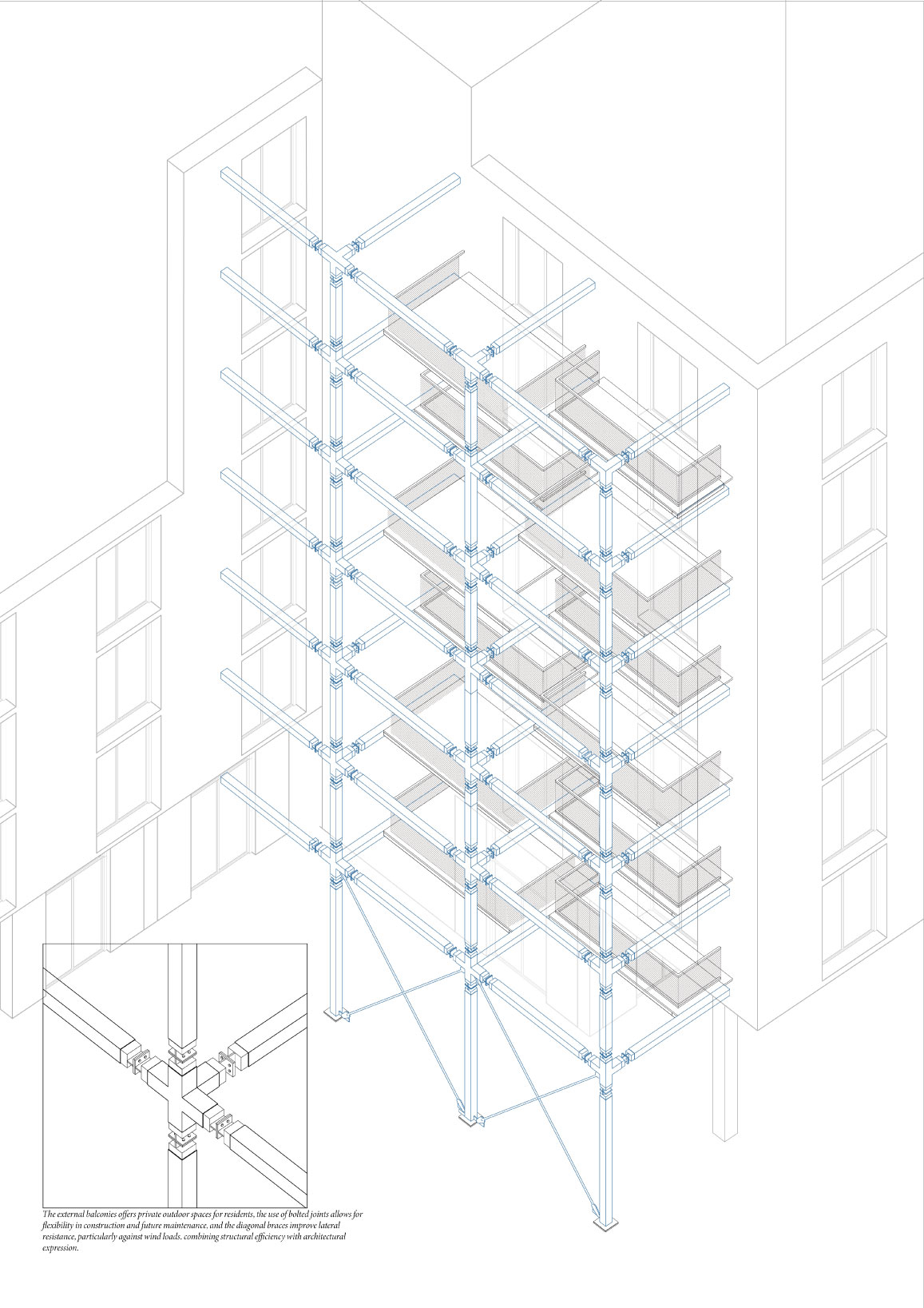 The external balconies offers private outdoor spaces for residents, the use of bolted joints allows for flexibility in construction and future maintenance. and the diagonal braces improve lateral resistance, particularly against wind loads. combining structural efficiency with architectural expression.