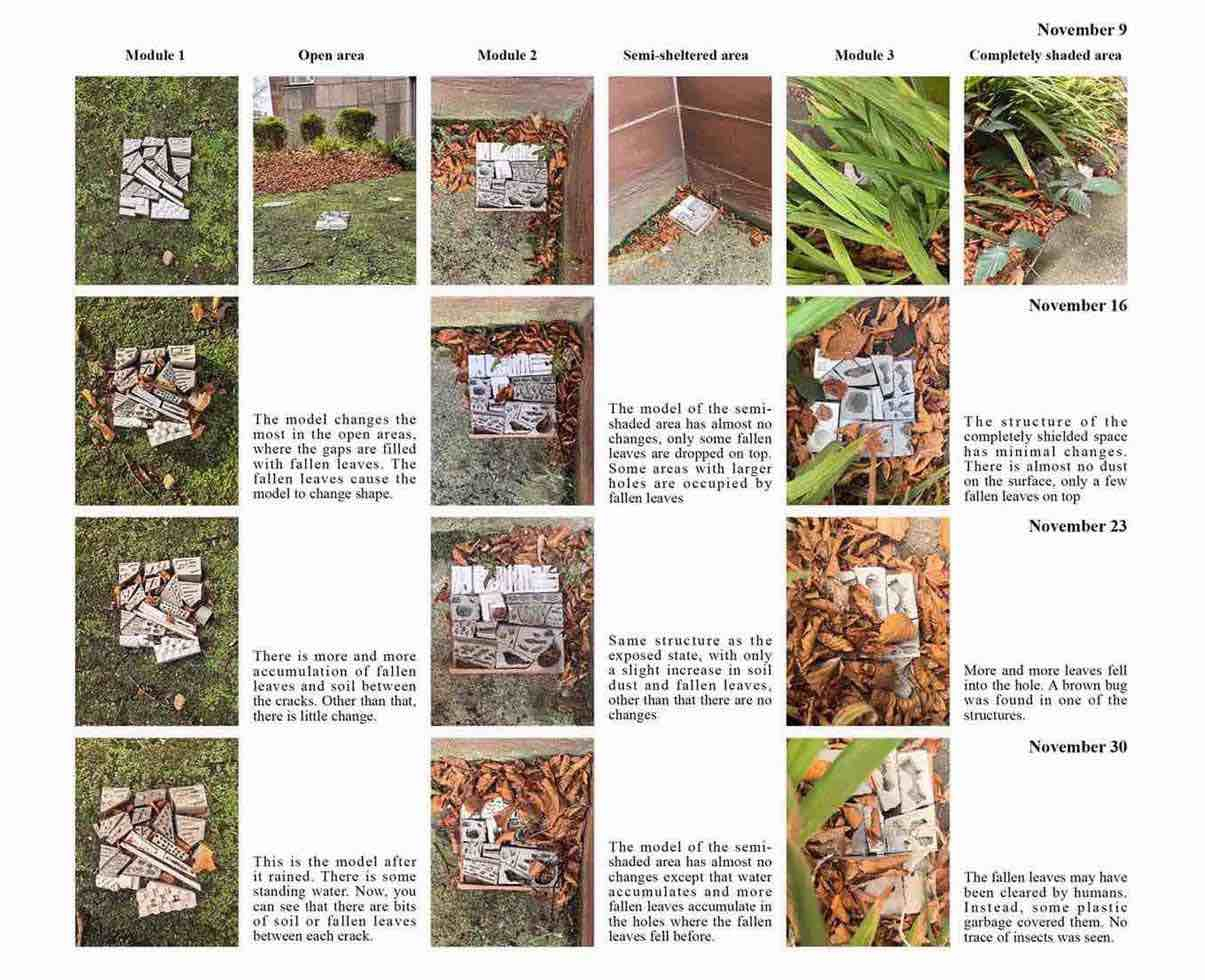 November 9

Module 1

Open area

Module 2

Semi-sheltered area

Module 3

Completely shaded area

November 16

The model changes the most in the open areas, where the gaps are filled with fallen leaves. The fallen leaves cause the model to change shape.

The model of the semi-shaded area has almost no changes, only some fallen leaves are dropped on top. Some areas with larger holes are occupied by fallen leaves

The structure of the completely shielded space has minimal changes. There is almost no dust on the surface, only a few fallen leaves on top

November 23

There is more and more accumulation of fallen leaves and soil between the cracks. Other than that, there is little change.

Same structure as the exposed state, with only a slight increase in soil dust and fallen leaves, other than that there are no changes

More and more leaves fell into the hole. A brown bug was found in one of the structures.

November 30

This is the model after it rained. There is some standing water. Now, you can see that there are bits of soil or fallen leaves between each crack.

The model of the semi-shaded area has almost no changes except that water accumulates and more fallen leaves accumulate in the holes where the fallen leaves fell before.

The fallen leaves may have been cleared by humans. Instead, some plastic garbage covered them. No trace of insects was seen.